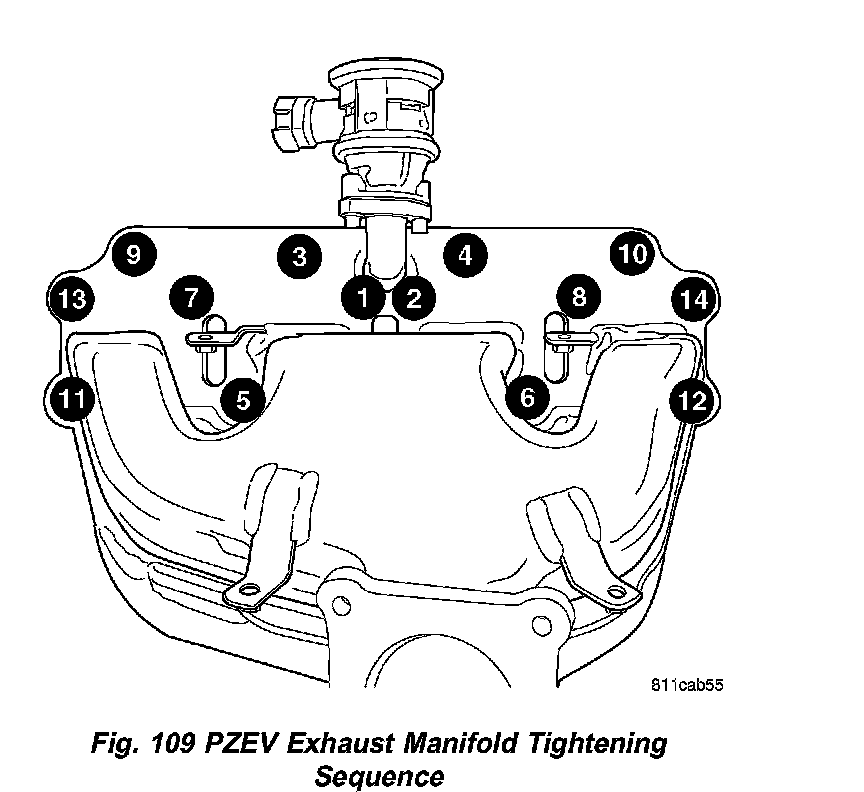 9
3
4
10
13
7
1
2
8
14
11
5
6
12

811cab55

Fig. 109 PZEV Exhaust Manifold Tightening Sequence