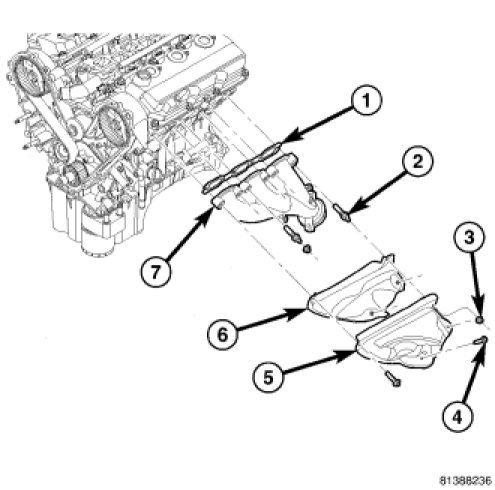 1
2
7
3
6
5
4
81388236