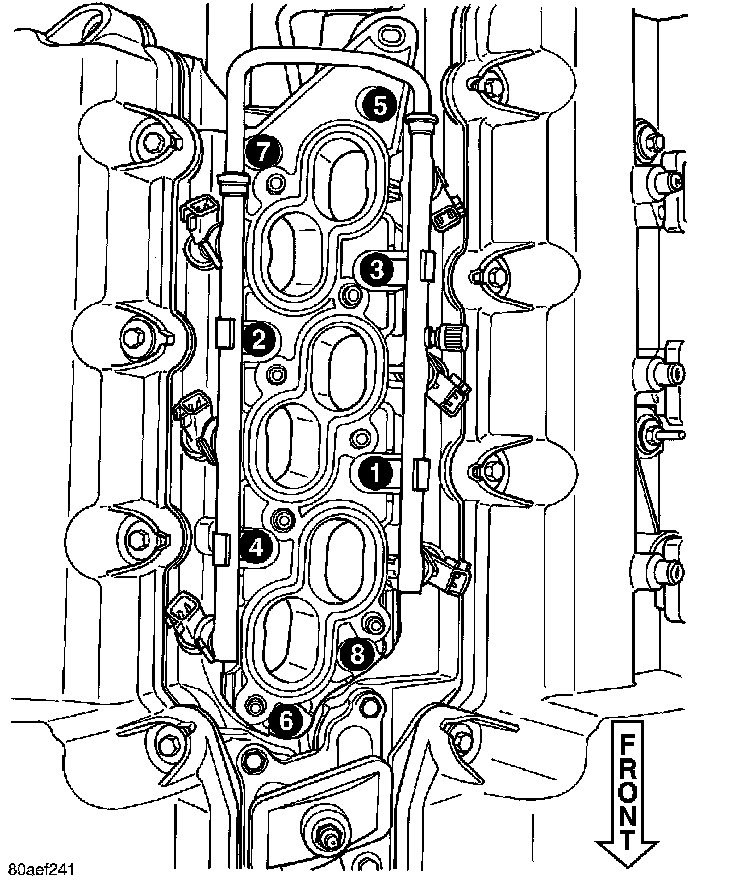 5
7
3
2
1
4
8
6
FRONT
80aef241