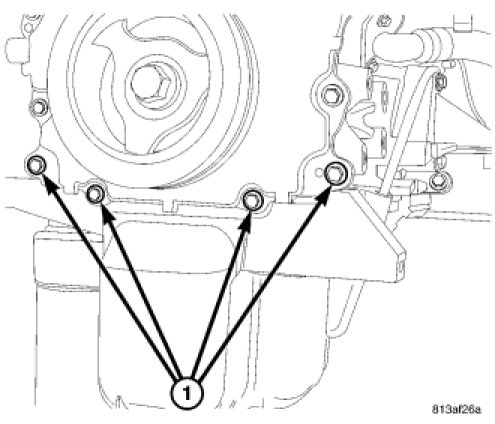 1

813af26a