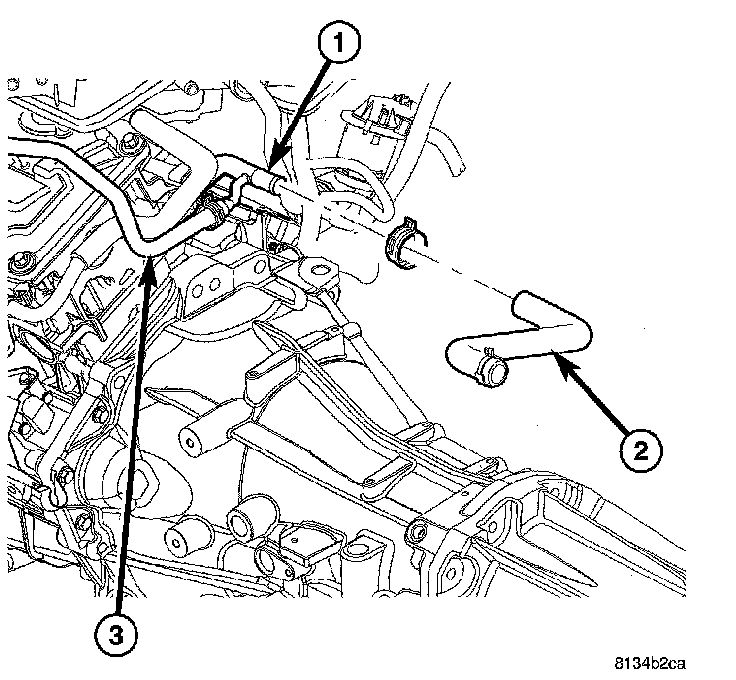 1
2
3
8134b2ca