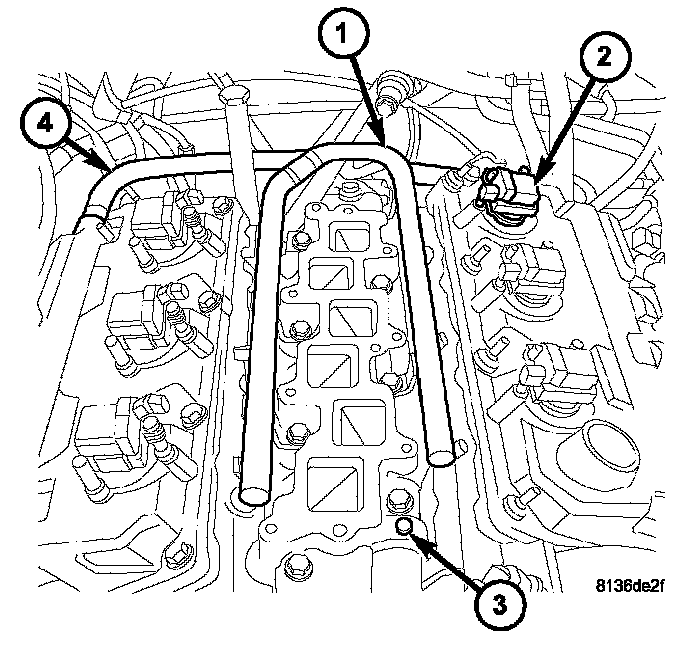 1
2
4
3
8136de2f