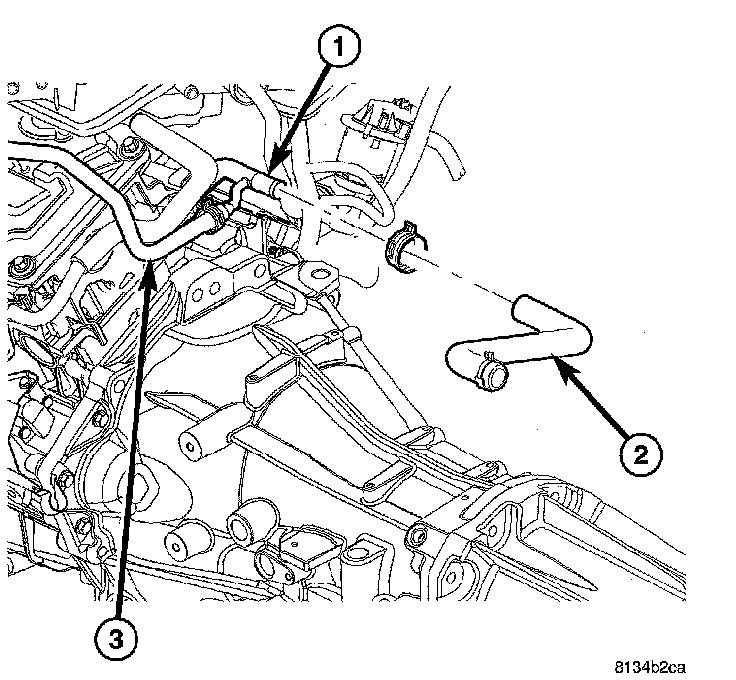 1

2

3

8134b2ca