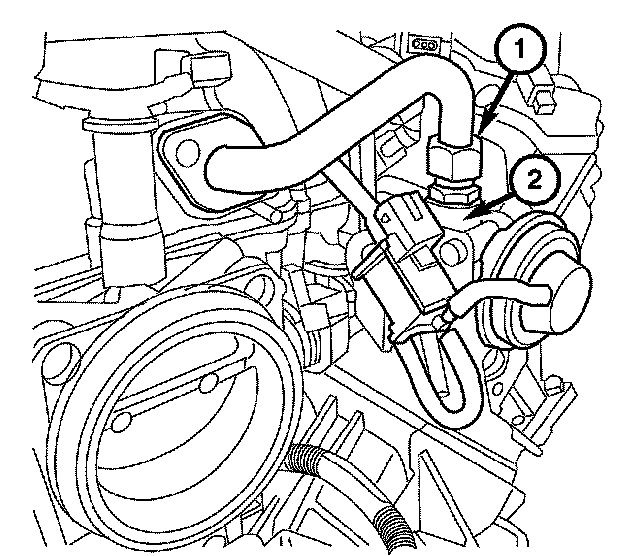 1
2