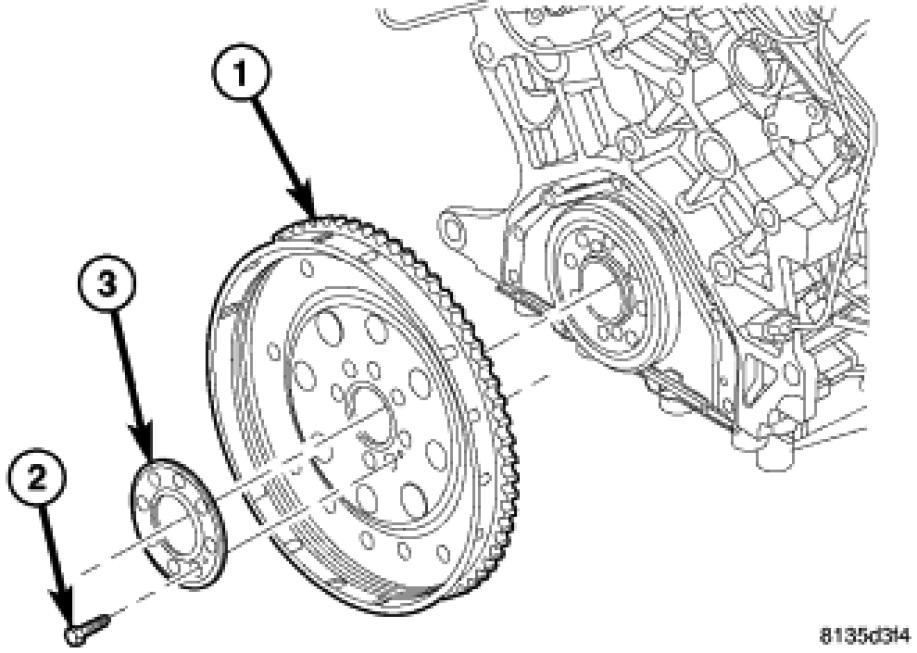 1

3

2

8135d3f4