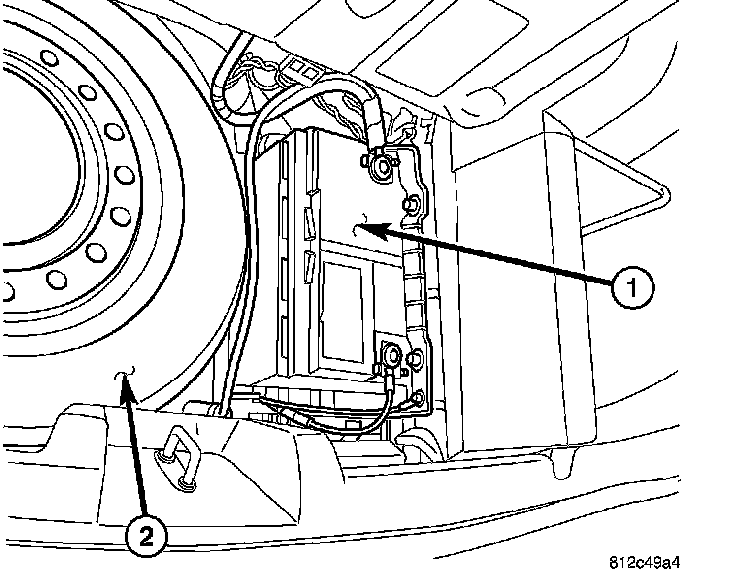 1
2
812c49a4