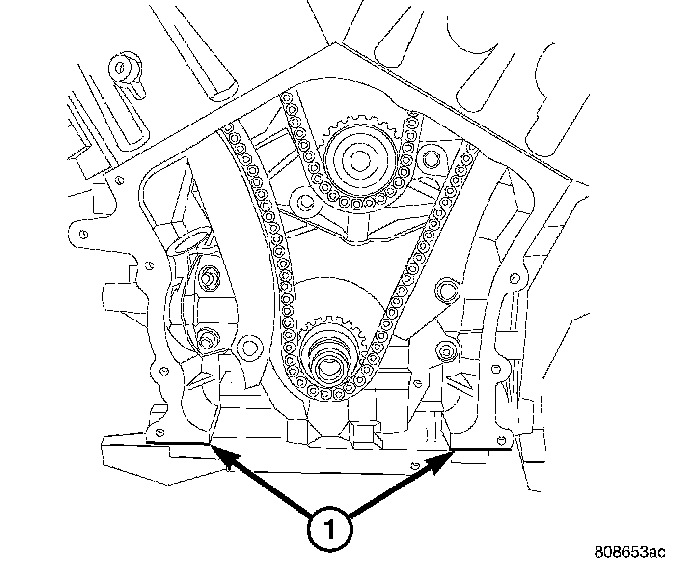 1

808653ac