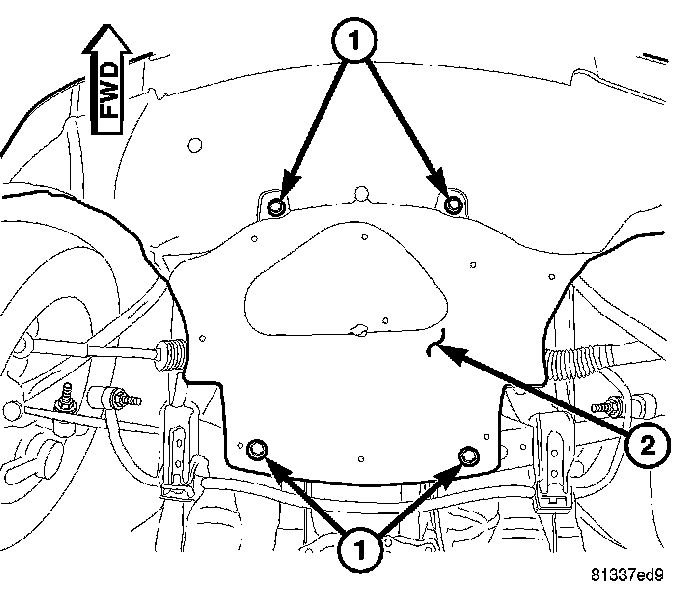 FWD
1
2
1
81337ed9