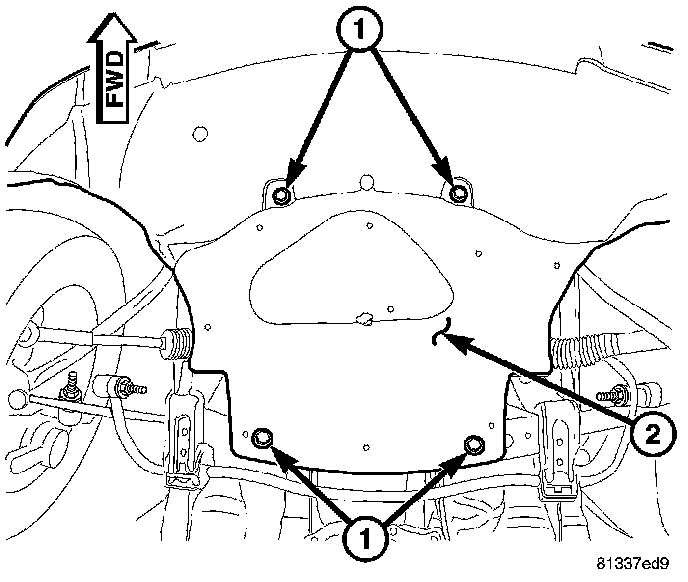 FWD

1

2

1

81337ed9