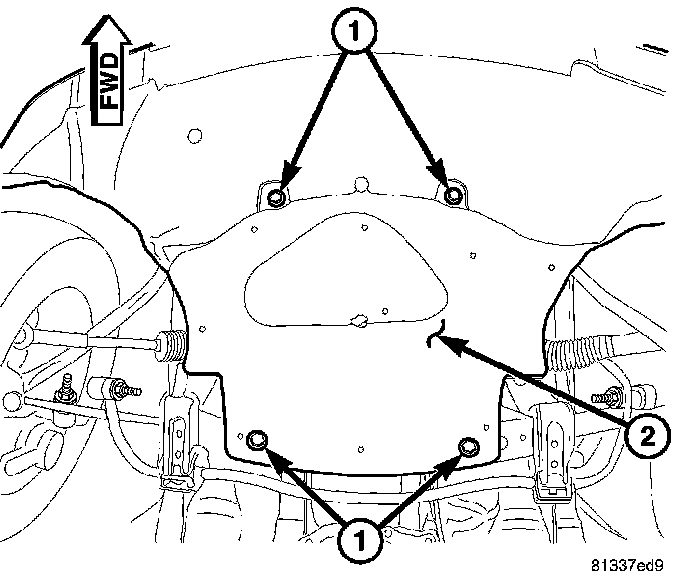 FWD

1

2

1

81337ed9