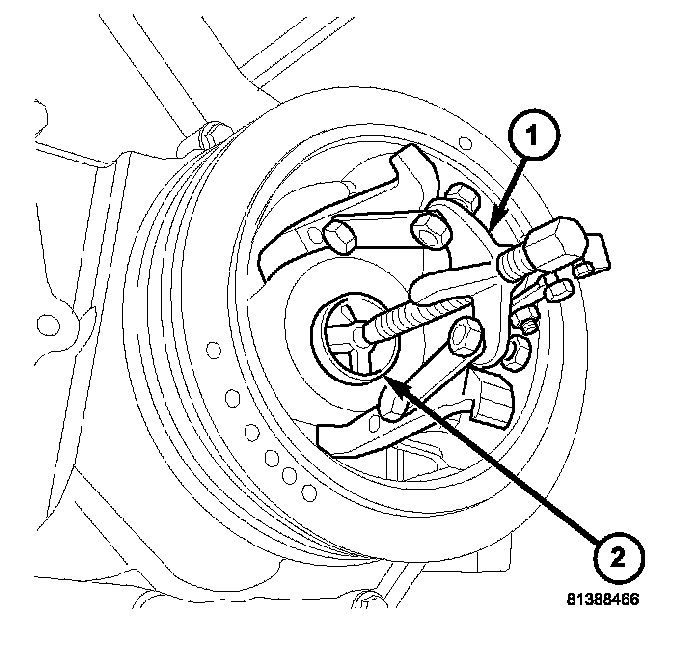 1
2
81388466