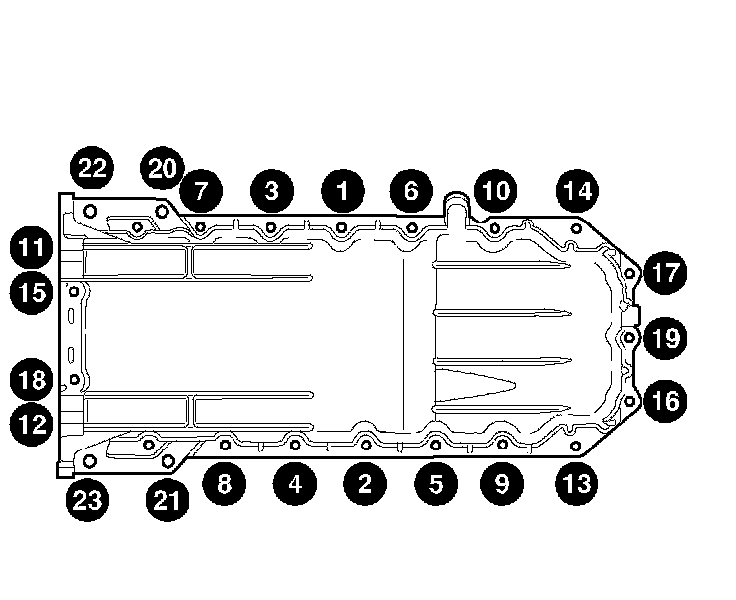 22
20
7
3
1
6
10
14
11
15
17
19
18
12
16
23
21
8
4
2
5
9
13