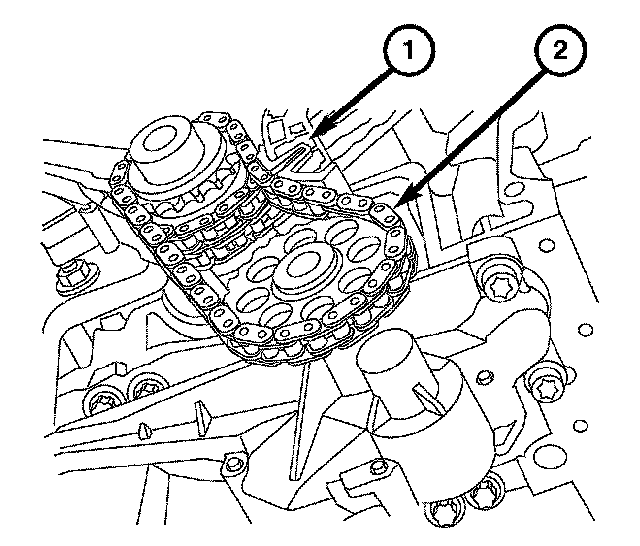 1
2