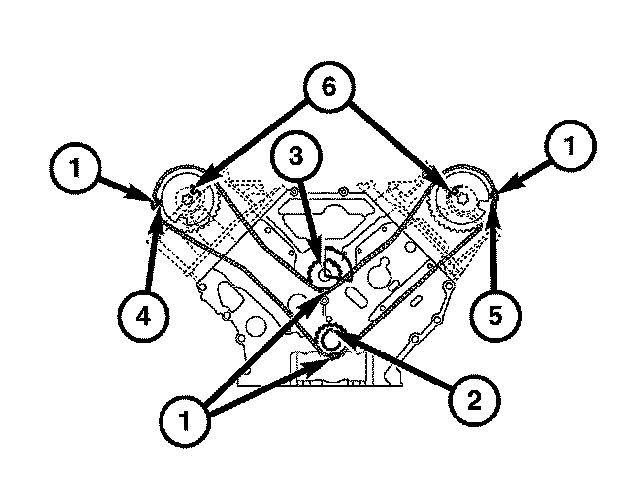 6
1
3
1
4
5
2
1