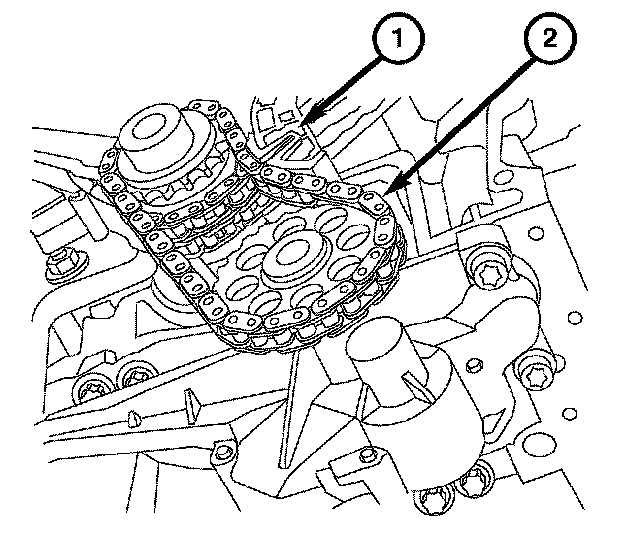 1
2