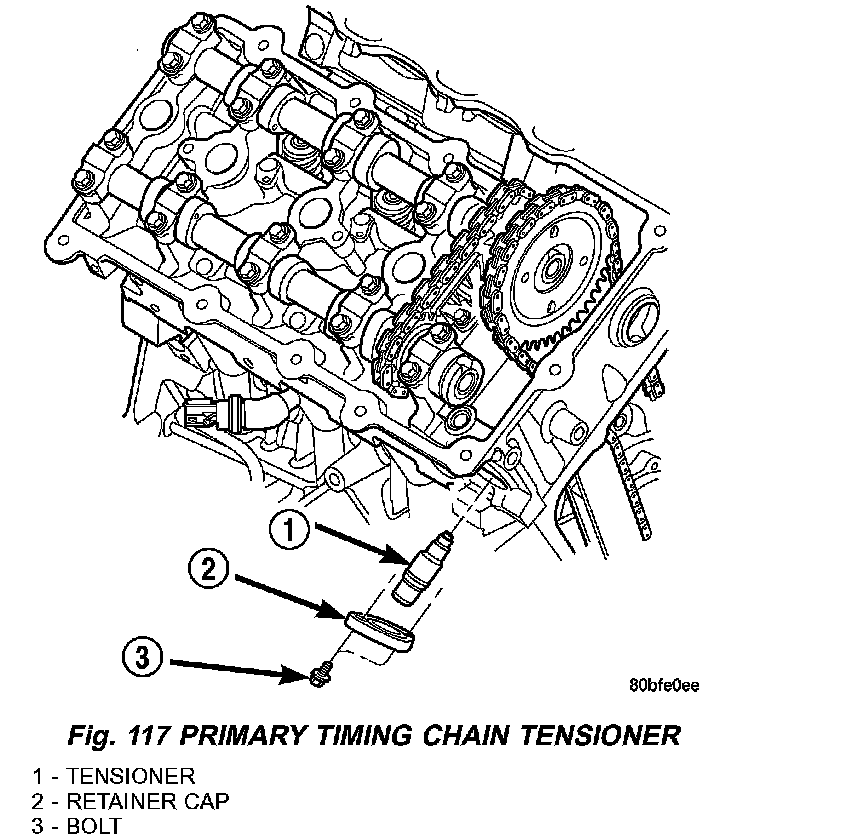 1
2
3
80bfe0ee

Fig. 117 PRIMARY TIMING CHAIN TENSIONER

1 - TENSIONER
2 - RETAINER CAP
3 - BOLT