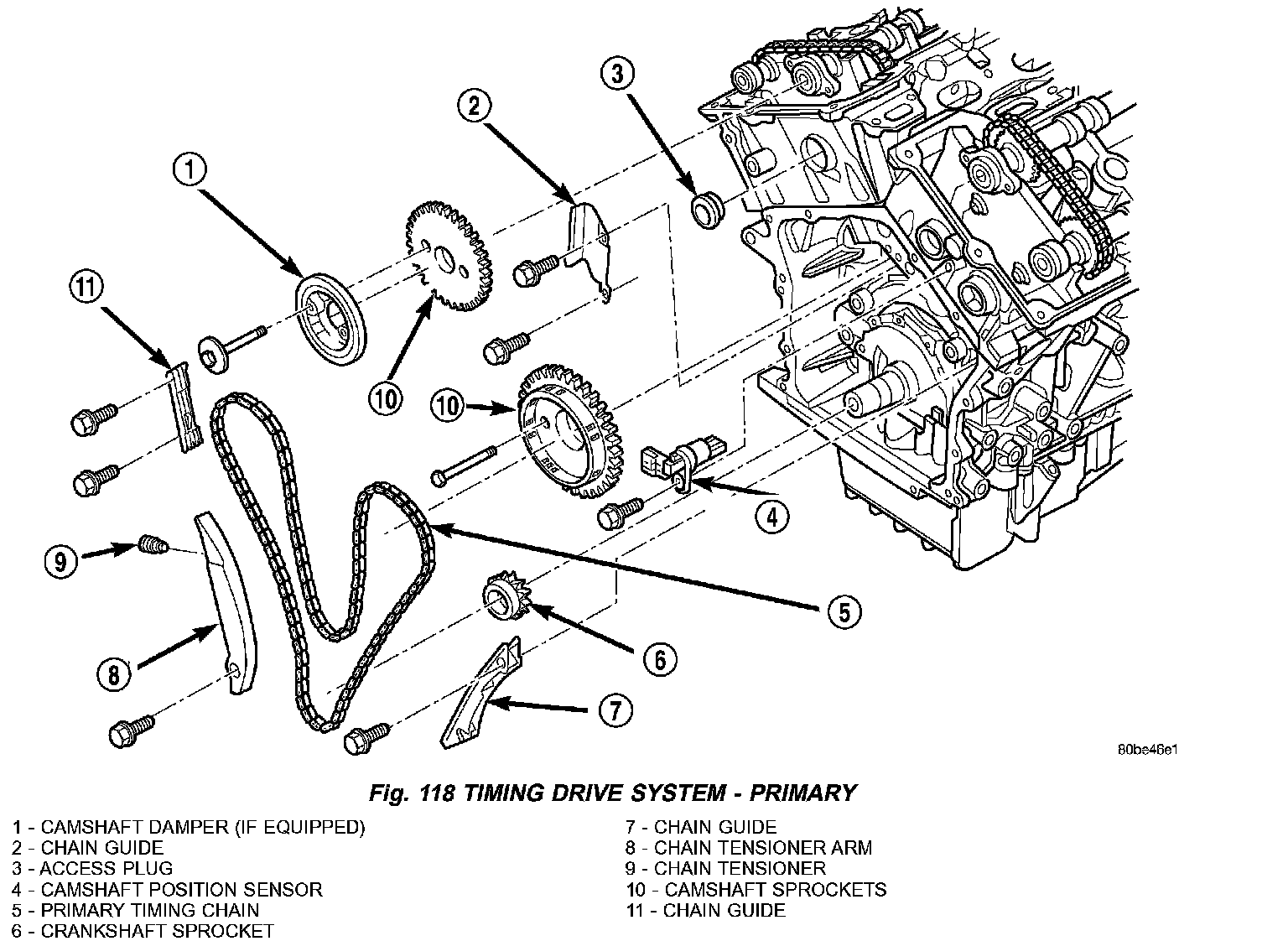 3
2
1
11
10
10
4
9
5
6
8
7
80be46e1

Fig. 118 TIMING DRIVE SYSTEM - PRIMARY

1 - CAMSHAFT DAMPER (IF EQUIPPED)
2 - CHAIN GUIDE
3 - ACCESS PLUG
4 - CAMSHAFT POSITION SENSOR
5 - PRIMARY TIMING CHAIN
6 - CRANKSHAFT SPROCKET

7 - CHAIN GUIDE
8 - CHAIN TENSIONER ARM
9 - CHAIN TENSIONER
10 - CAMSHAFT SPROCKETS
11 - CHAIN GUIDE