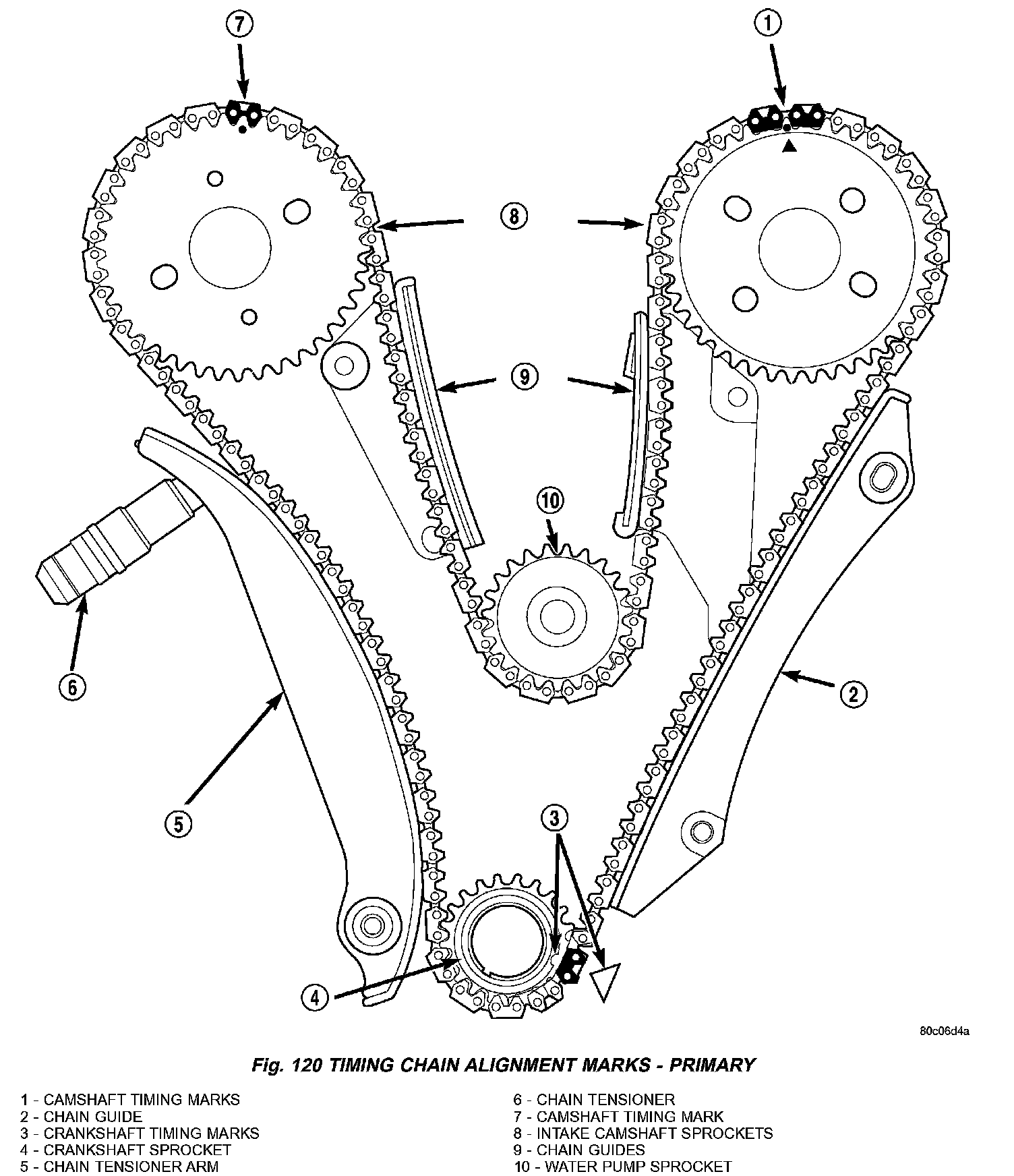 7
1
8
9
10
6
2
5
3
4
80c06d4a

Fig. 120 TIMING CHAIN ALIGNMENT MARKS - PRIMARY

1 - CAMSHAFT TIMING MARKS
2 - CHAIN GUIDE
3 - CRANKSHAFT TIMING MARKS
4 - CRANKSHAFT SPROCKET
5 - CHAIN TENSIONER ARM

6 - CHAIN TENSIONER
7 - CAMSHAFT TIMING MARK
8 - INTAKE CAMSHAFT SPROCKETS
9 - CHAIN GUIDES
10 - WATER PUMP SPROCKET