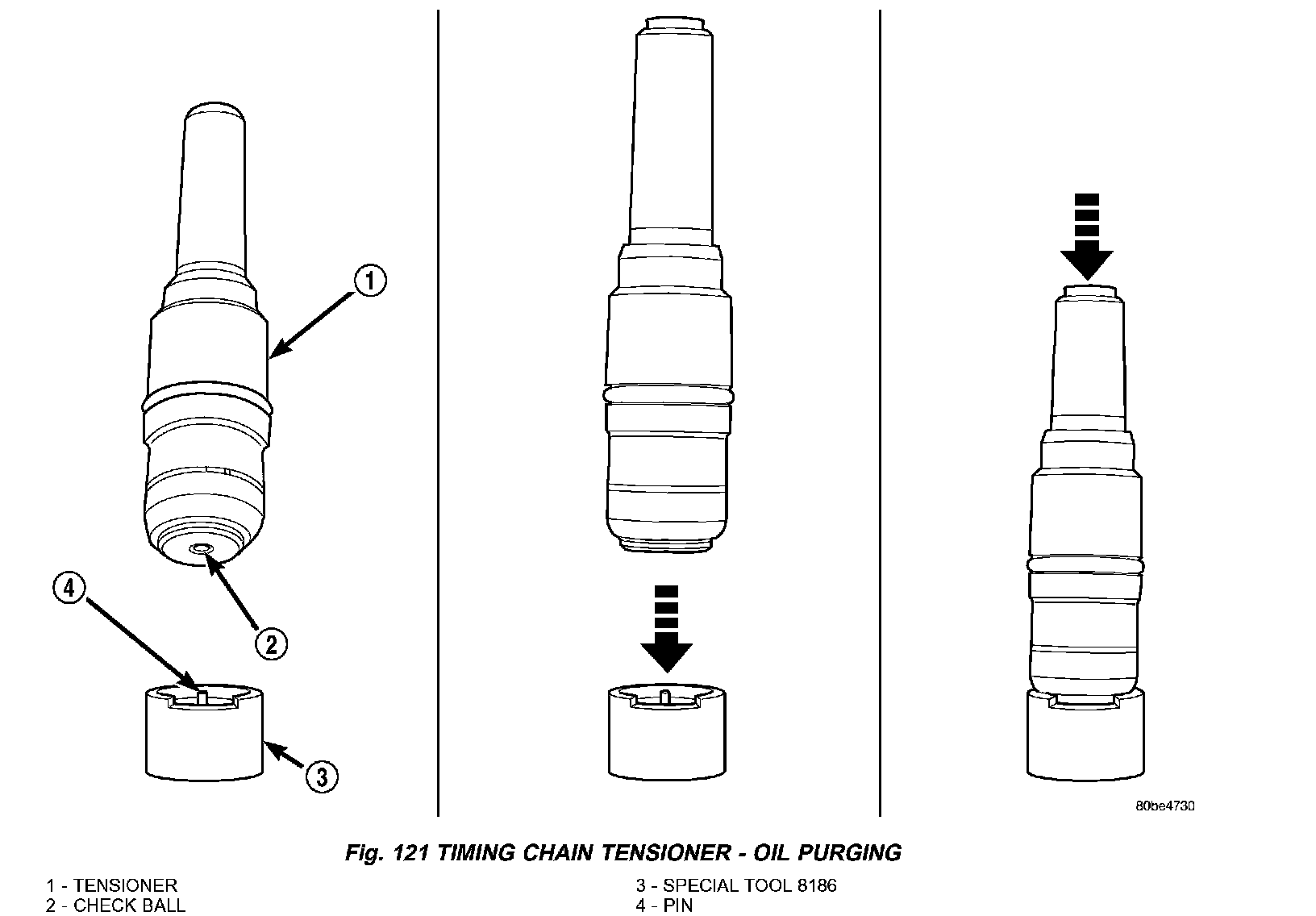 1

2

4

3

80be4730

Fig. 121 TIMING CHAIN TENSIONER - OIL PURGING

1 - TENSIONER
2 - CHECK BALL

3 - SPECIAL TOOL 8186
4 - PIN