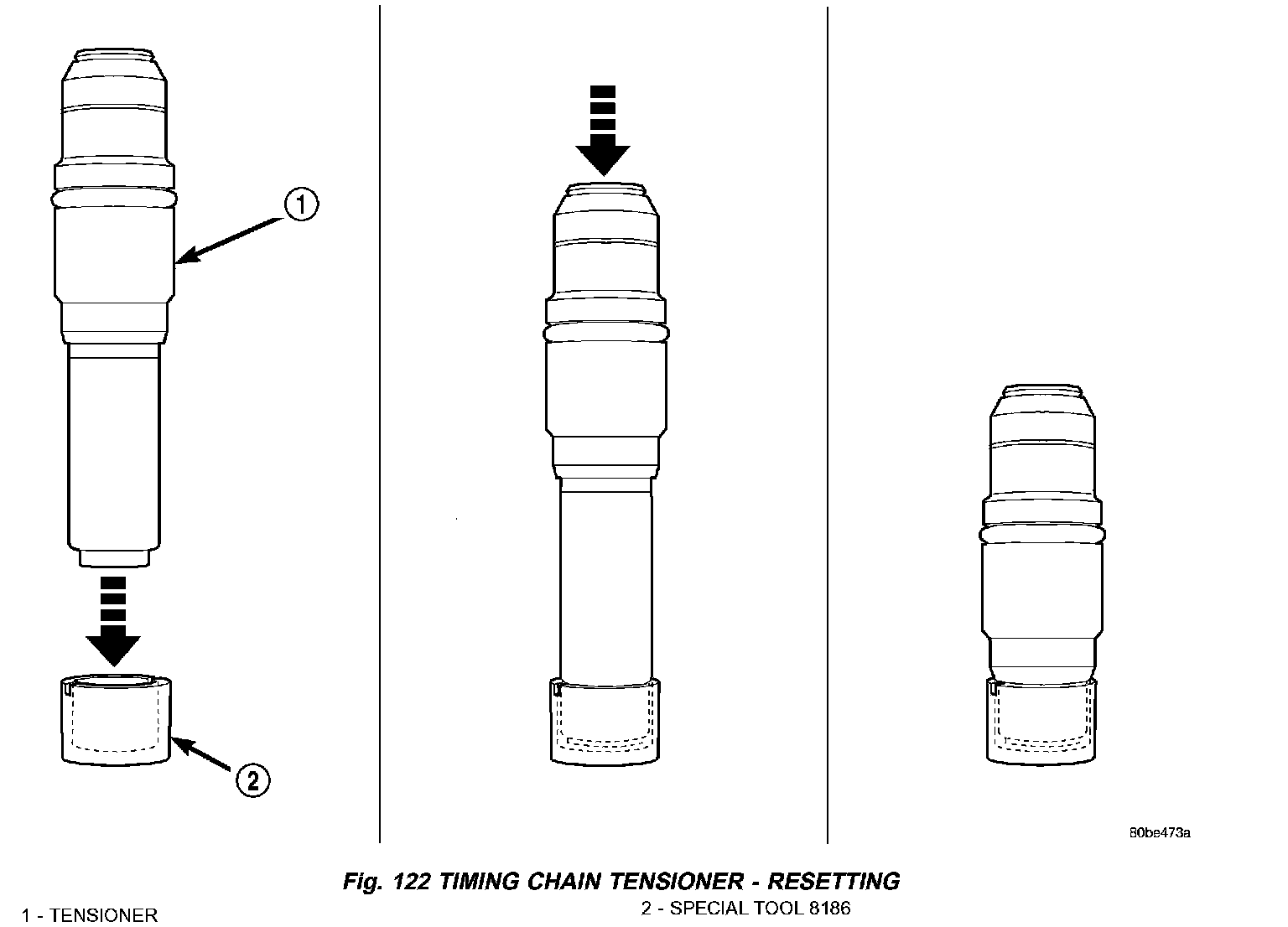 1

2

80be473a

Fig. 122 TIMING CHAIN TENSIONER - RESETTING

1 - TENSIONER

2 - SPECIAL TOOL 8186