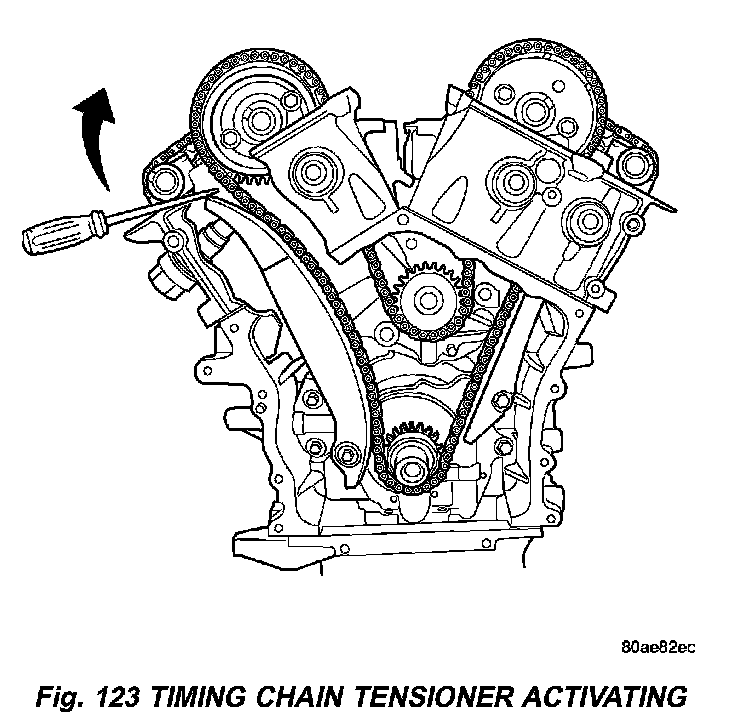 80ae82ec

Fig. 123 TIMING CHAIN TENSIONER ACTIVATING