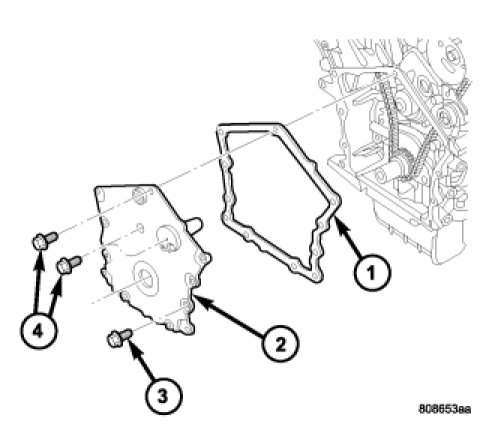 1

2

3

4

808653aa