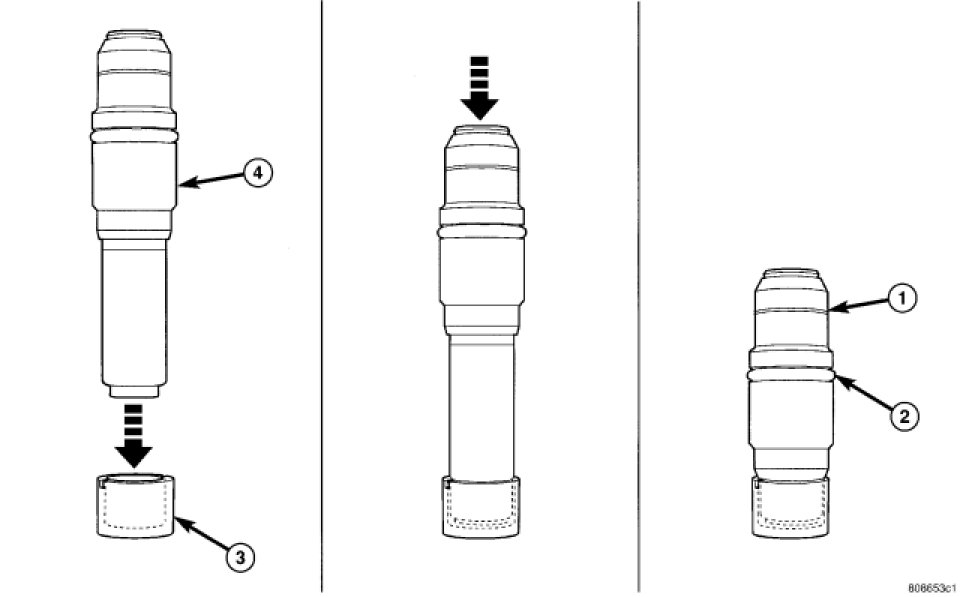 4

3

1

2

808653c1