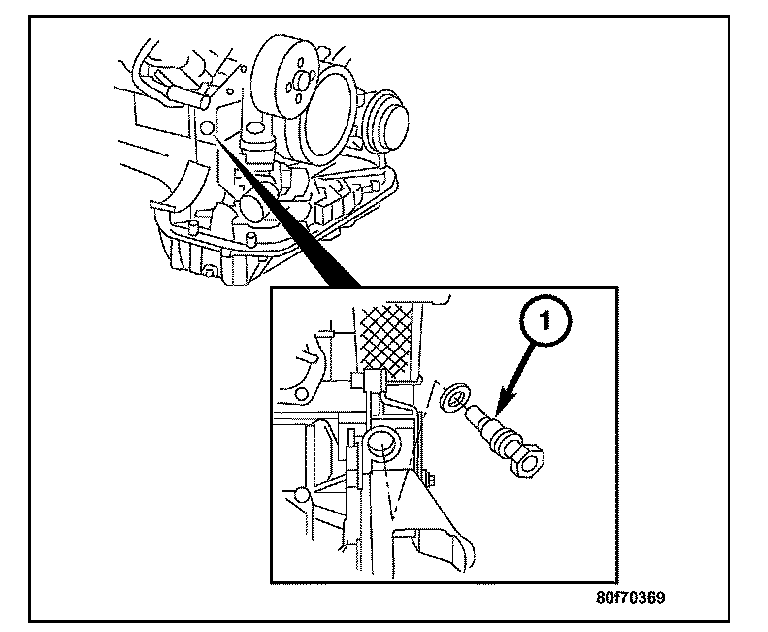 1

80f70369