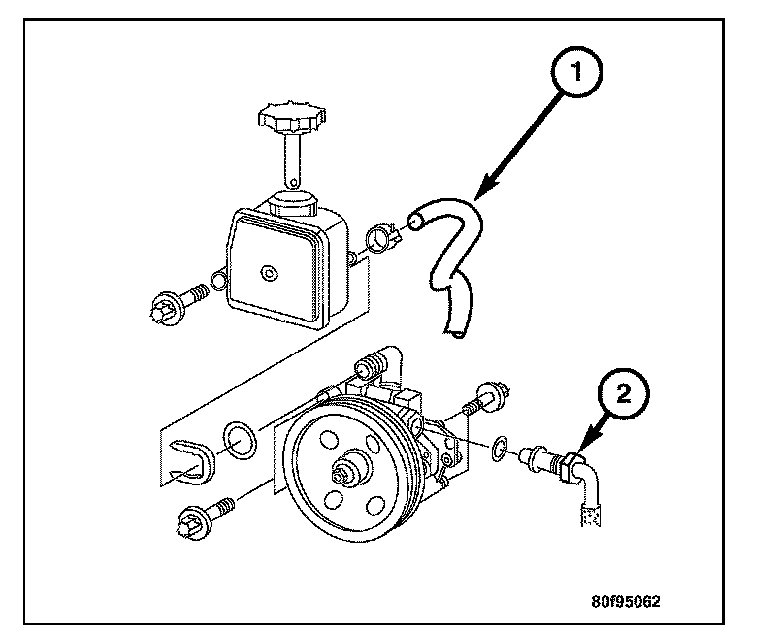 1
2
80f95062