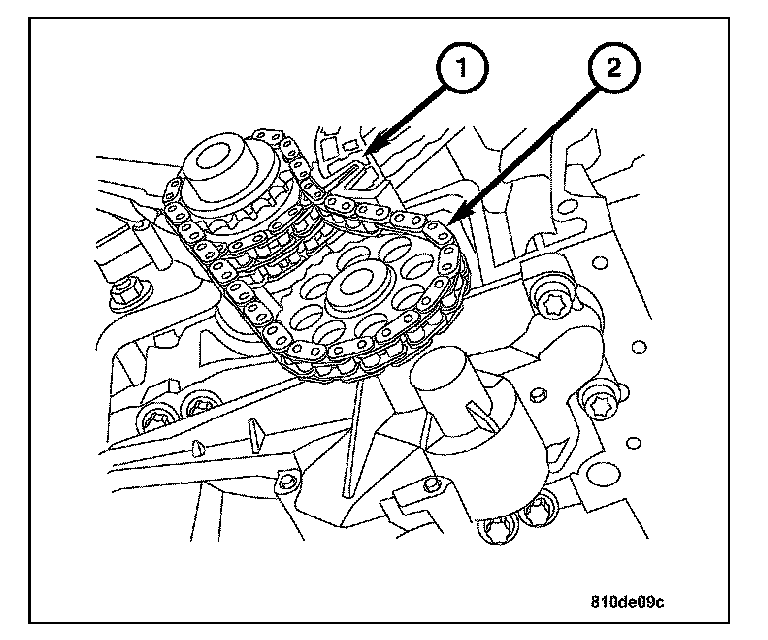 1
2
810de09c