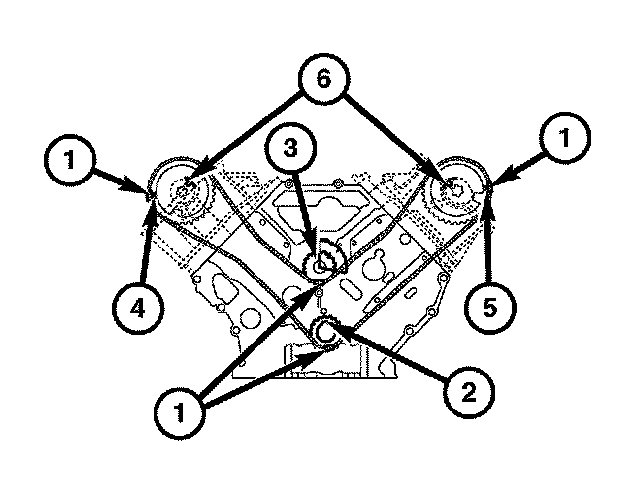 6
1
3
1
4
5
1
2