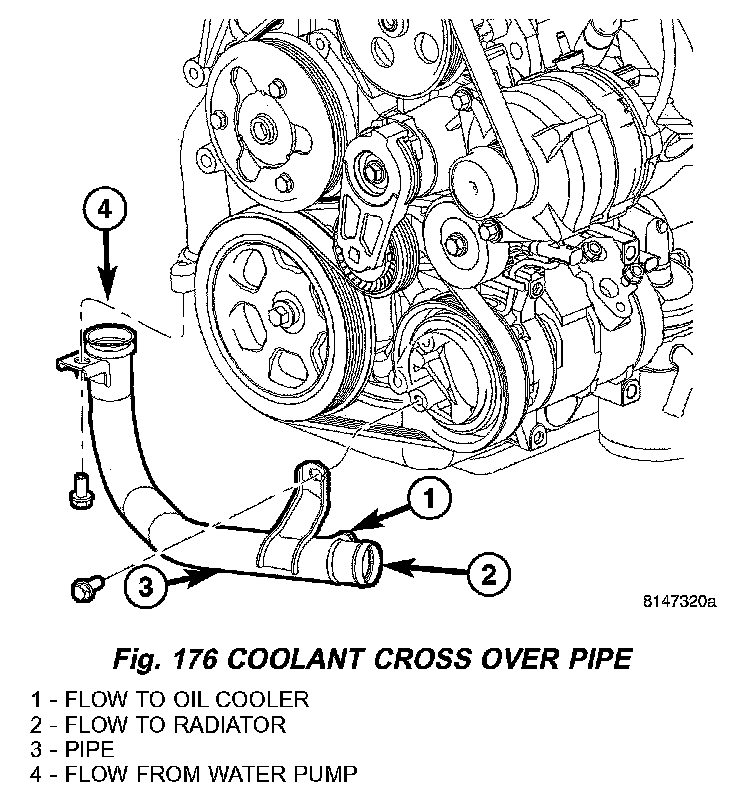 4

1

2

3

8147320a

Fig. 176 COOLANT CROSS OVER PIPE

1 - FLOW TO OIL COOLER
2 - FLOW TO RADIATOR
3 - PIPE
4 - FLOW FROM WATER PUMP