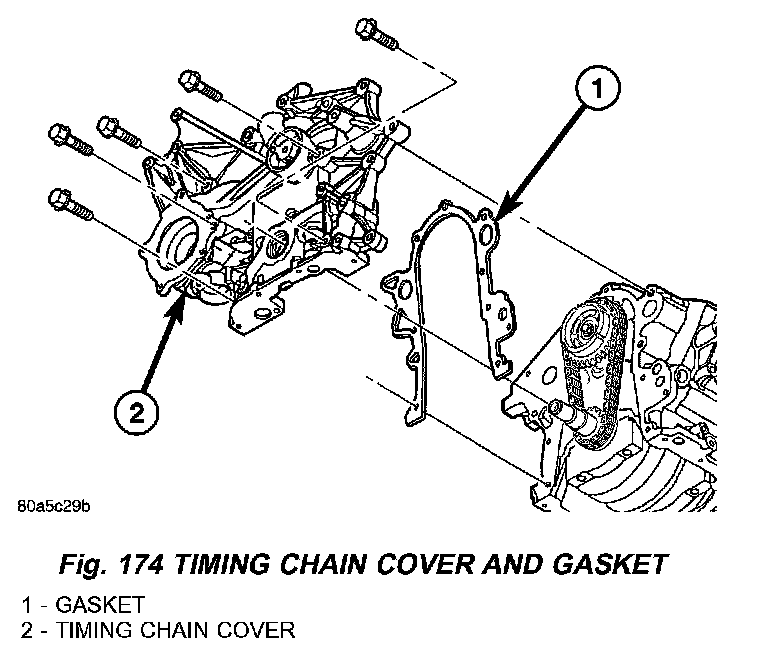 1

2

80a5c29b

Fig. 174 TIMING CHAIN COVER AND GASKET

1 - GASKET
2 - TIMING CHAIN COVER