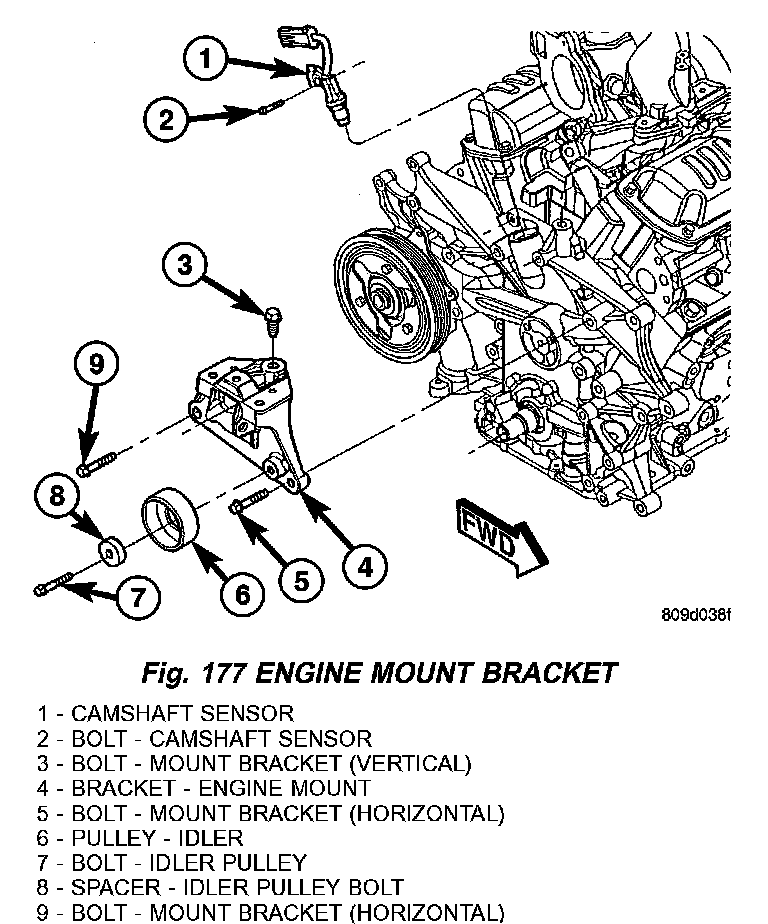 1
2
3
9
8
7
6
5
4
FWD
809d036f

Fig. 177 ENGINE MOUNT BRACKET

1 - CAMSHAFT SENSOR
2 - BOLT - CAMSHAFT SENSOR
3 - BOLT - MOUNT BRACKET (VERTICAL)
4 - BRACKET - ENGINE MOUNT
5 - BOLT - MOUNT BRACKET (HORIZONTAL)
6 - PULLEY - IDLER
7 - BOLT - IDLER PULLEY
8 - SPACER - IDLER PULLEY BOLT
9 - BOLT - MOUNT BRACKET (HORIZONTAL)