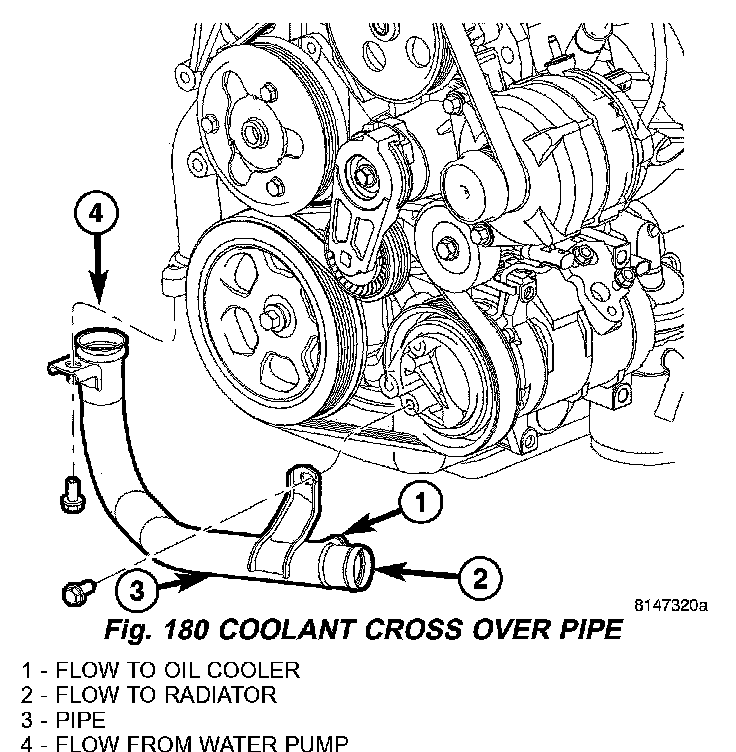 4

1

2

3

8147320a

Fig. 180 COOLANT CROSS OVER PIPE

1 - FLOW TO OIL COOLER
2 - FLOW TO RADIATOR
3 - PIPE
4 - FLOW FROM WATER PUMP