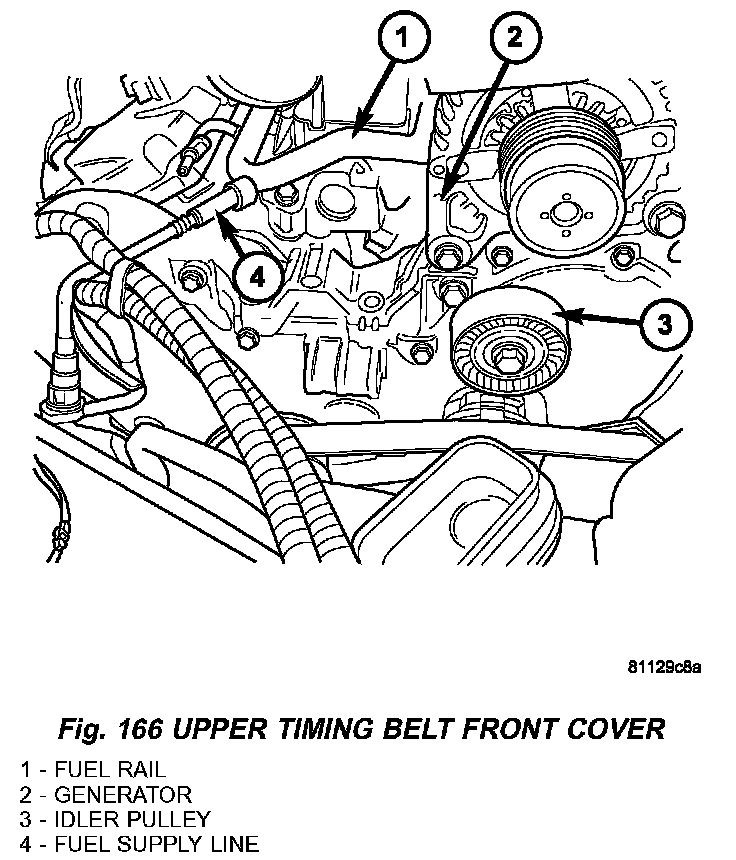 1
2
4
3

81129c8a

Fig. 166 UPPER TIMING BELT FRONT COVER

1 - FUEL RAIL
2 - GENERATOR
3 - IDLER PULLEY
4 - FUEL SUPPLY LINE