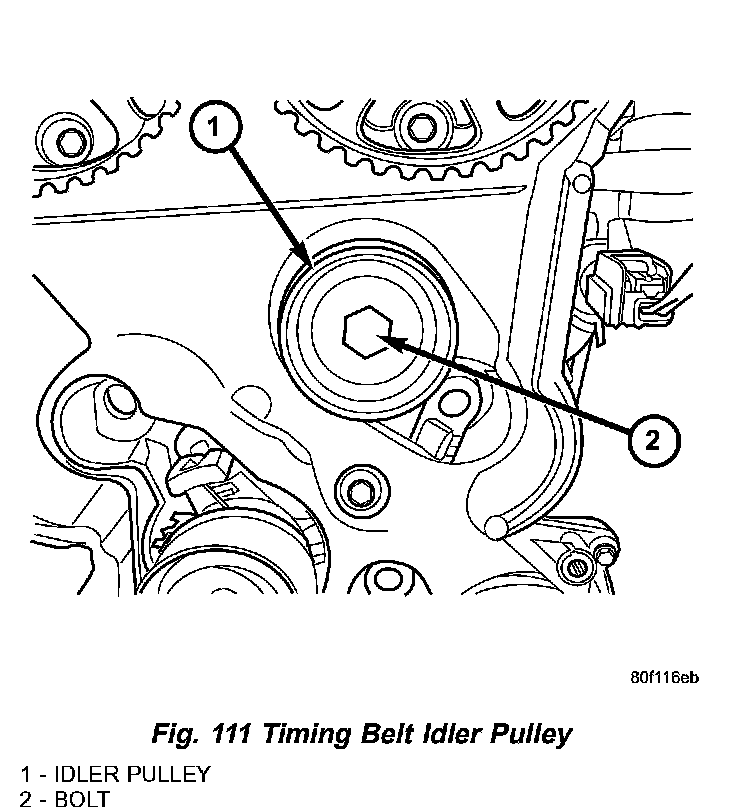 1

2

80f116eb

Fig. 111 Timing Belt Idler Pulley

1 - IDLER PULLEY
2 - BOLT