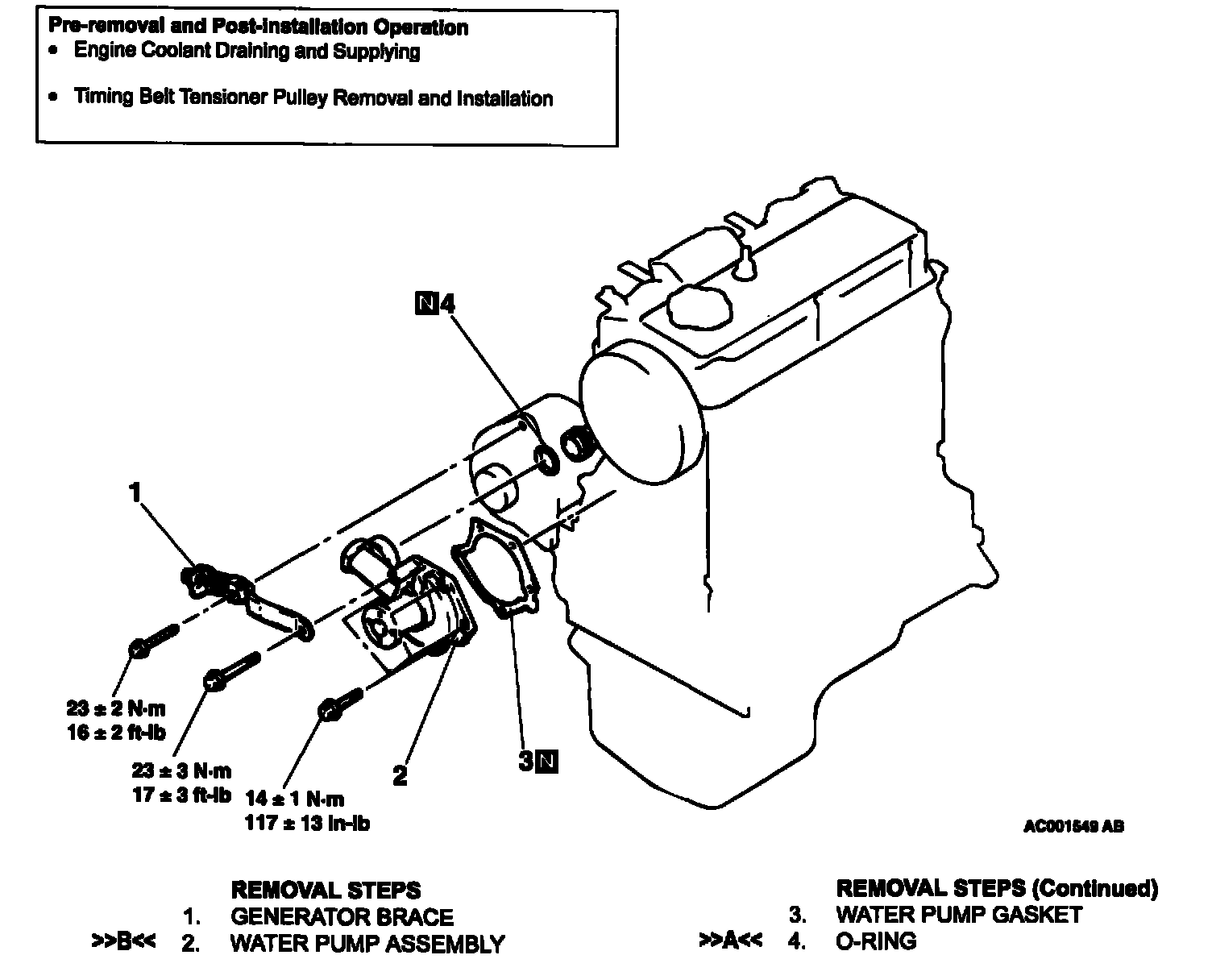 Pre-removal and Post-installation Operation
• Engine Coolant Draining and Supplying
• Timing Belt Tensioner Pulley Removal and Installation

N 4

1

23 ± 2 N·m
16 ± 2 ft-lb

23 ± 3 N·m
17 ± 3 ft-lb

14 ± 1 N·m
117 ± 13 in-lb

2

3 N

AC001549 AB

REMOVAL STEPS
1. GENERATOR BRACE
>>B<< 2. WATER PUMP ASSEMBLY

REMOVAL STEPS (Continued)
3. WATER PUMP GASKET
>>A<< 4. O-RING