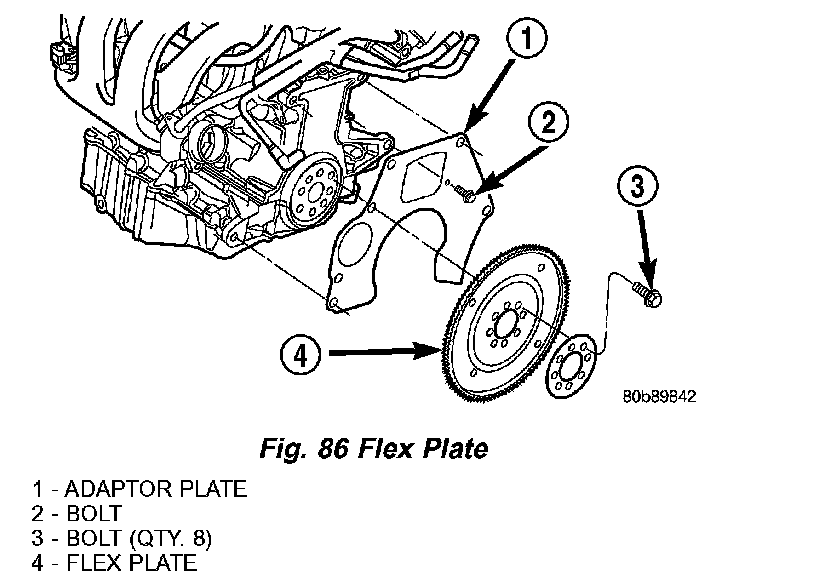 1

2

3

4

80b89842

Fig. 86 Flex Plate

1 - ADAPTOR PLATE
2 - BOLT
3 - BOLT (QTY. 8)
4 - FLEX PLATE