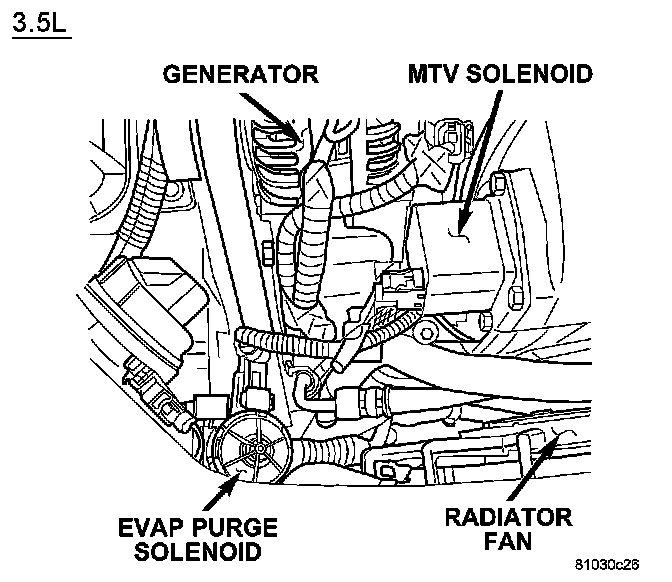 3.5L

GENERATOR

MTV SOLENOID

EVAP PURGE SOLENOID

RADIATOR FAN

81030c26