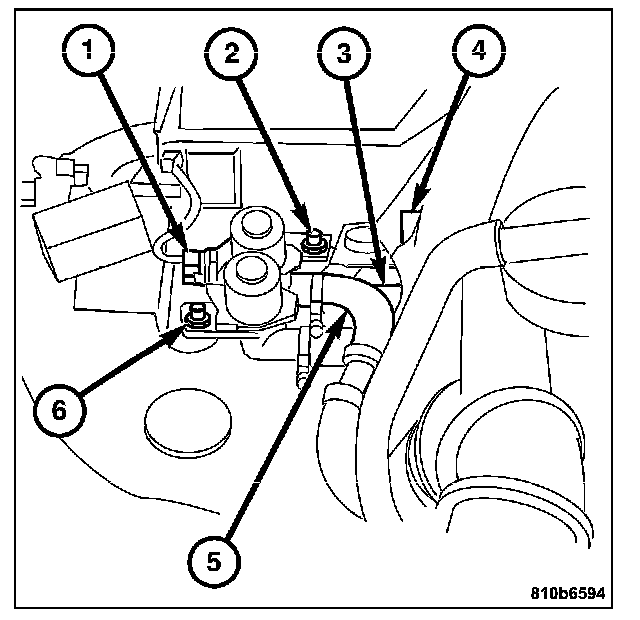 1
2
3
4
6
5
810b6594