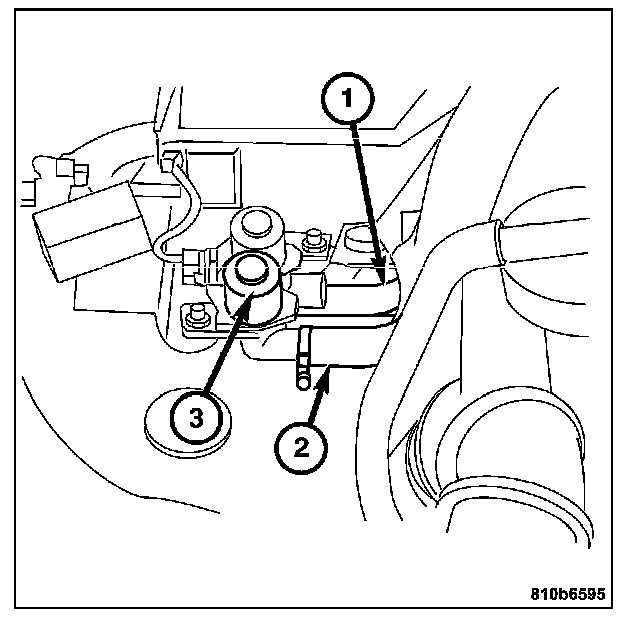 1
3
2
810b6595