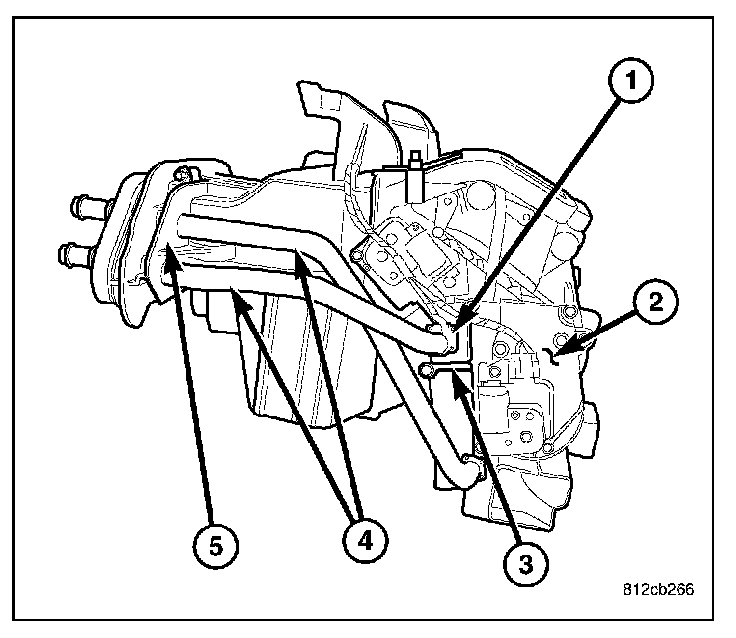 1
2
5
4
3
812cb266