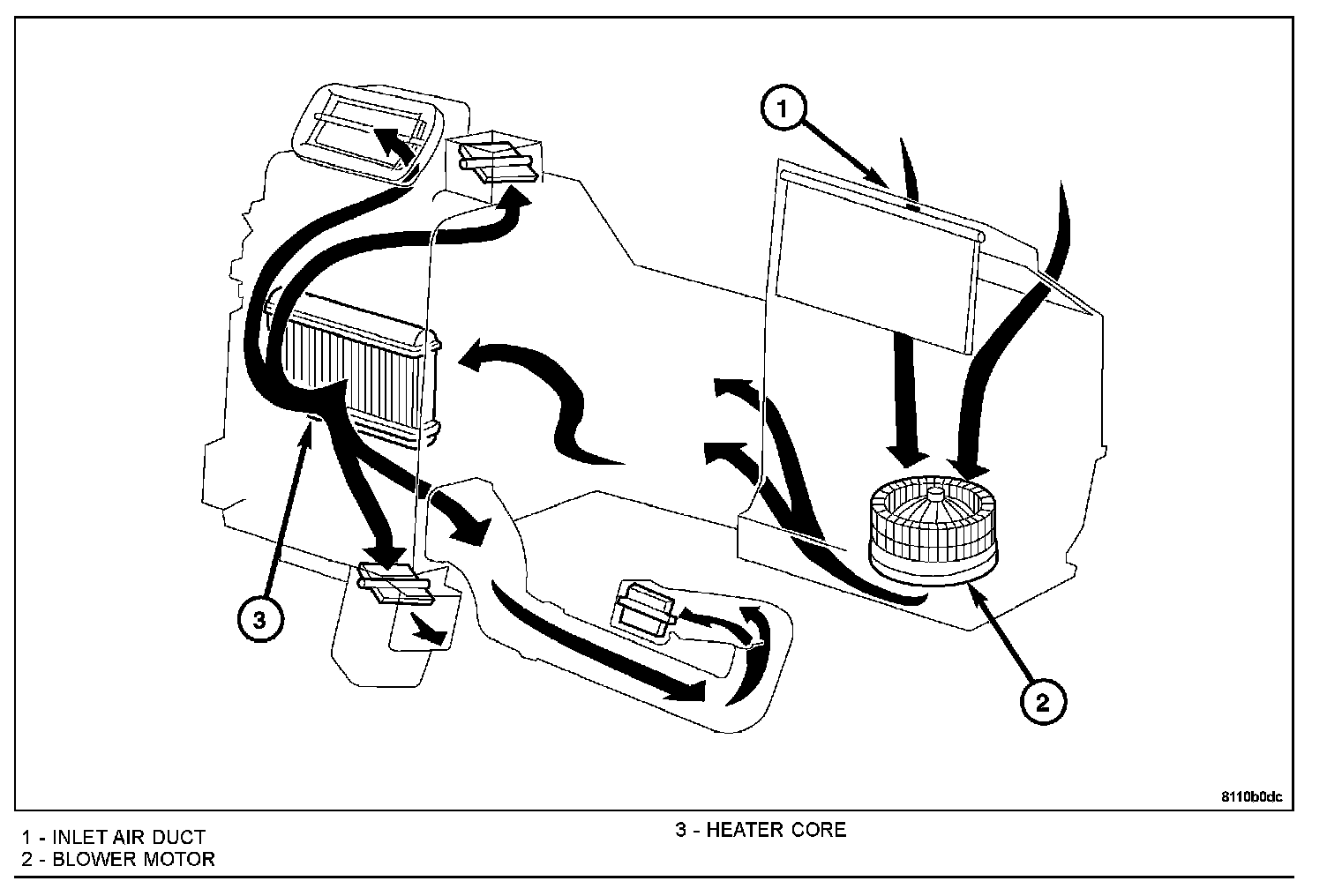 1

3

2

8110b0dc

1 - INLET AIR DUCT
2 - BLOWER MOTOR

3 - HEATER CORE