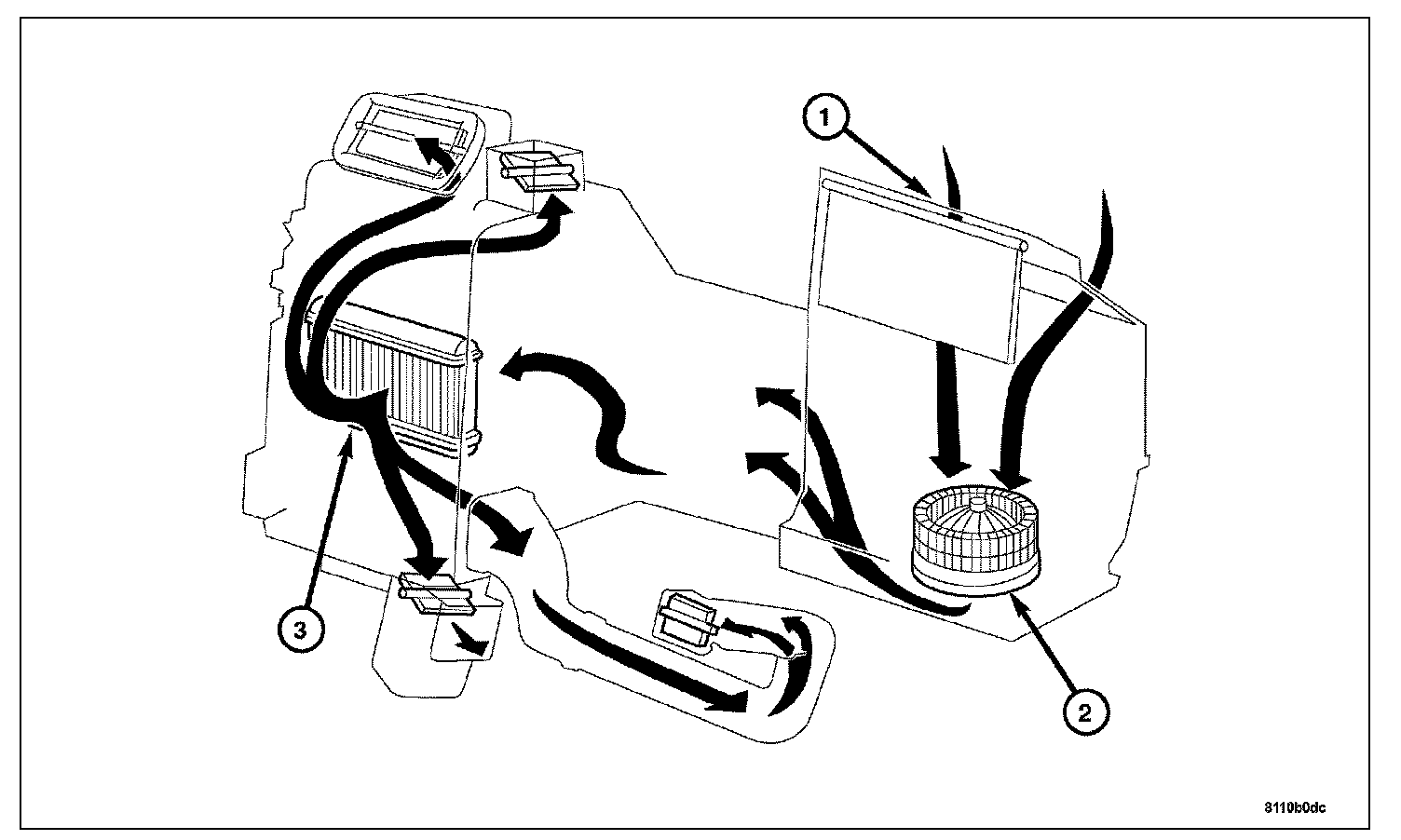 1

3

2

8110b0dc