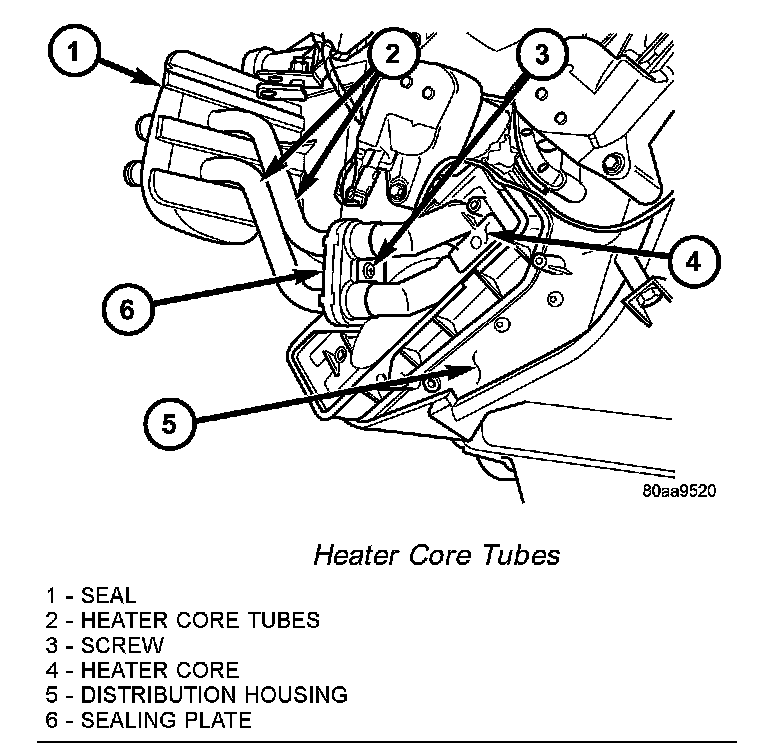 1
2
3
4
6
5
80aa9520

Heater Core Tubes

1 - SEAL
2 - HEATER CORE TUBES
3 - SCREW
4 - HEATER CORE
5 - DISTRIBUTION HOUSING
6 - SEALING PLATE