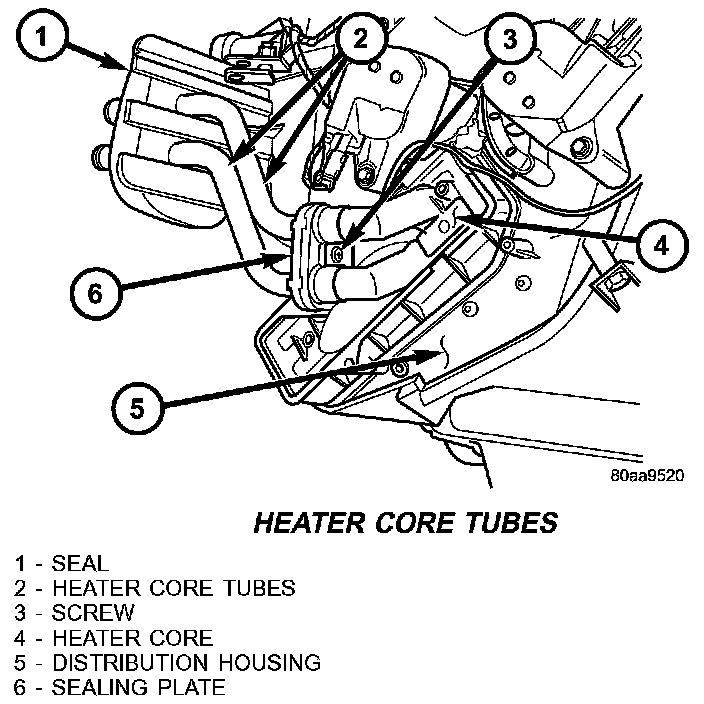 1
2
3
4
6
5
80aa9520

HEATER CORE TUBES

1 - SEAL
2 - HEATER CORE TUBES
3 - SCREW
4 - HEATER CORE
5 - DISTRIBUTION HOUSING
6 - SEALING PLATE