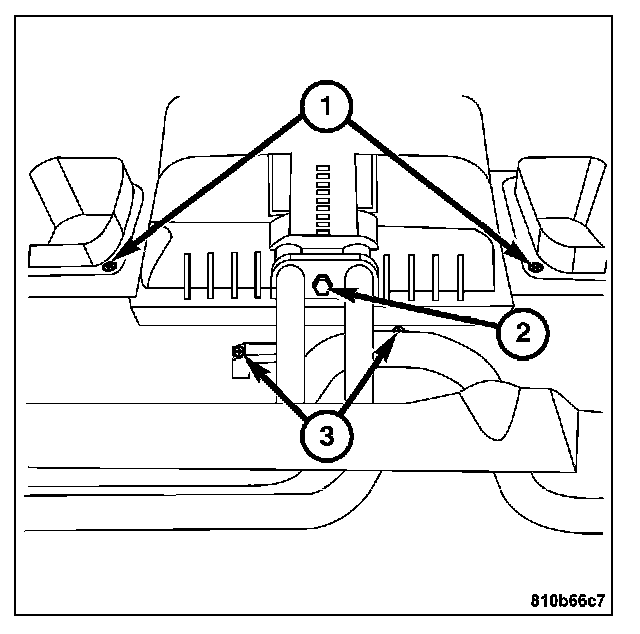 1
2
3
810b66c7