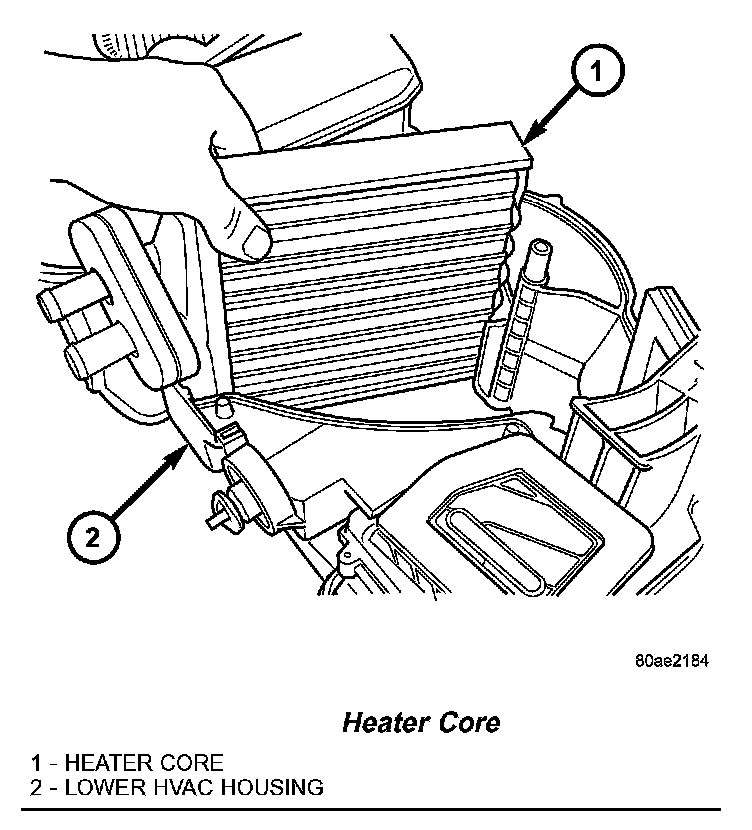 1

2

80ae2184

Heater Core

1 - HEATER CORE
2 - LOWER HVAC HOUSING