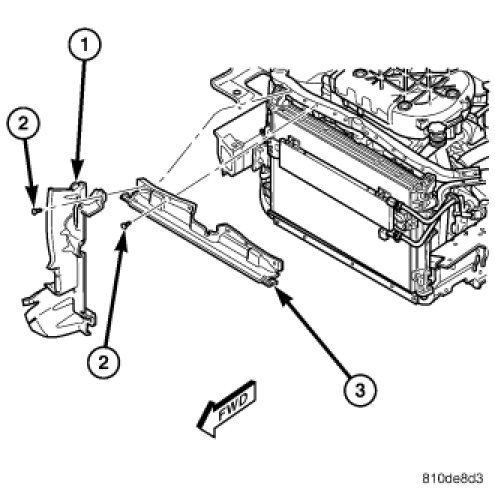 1
2
2
3
FWD
810de8d3